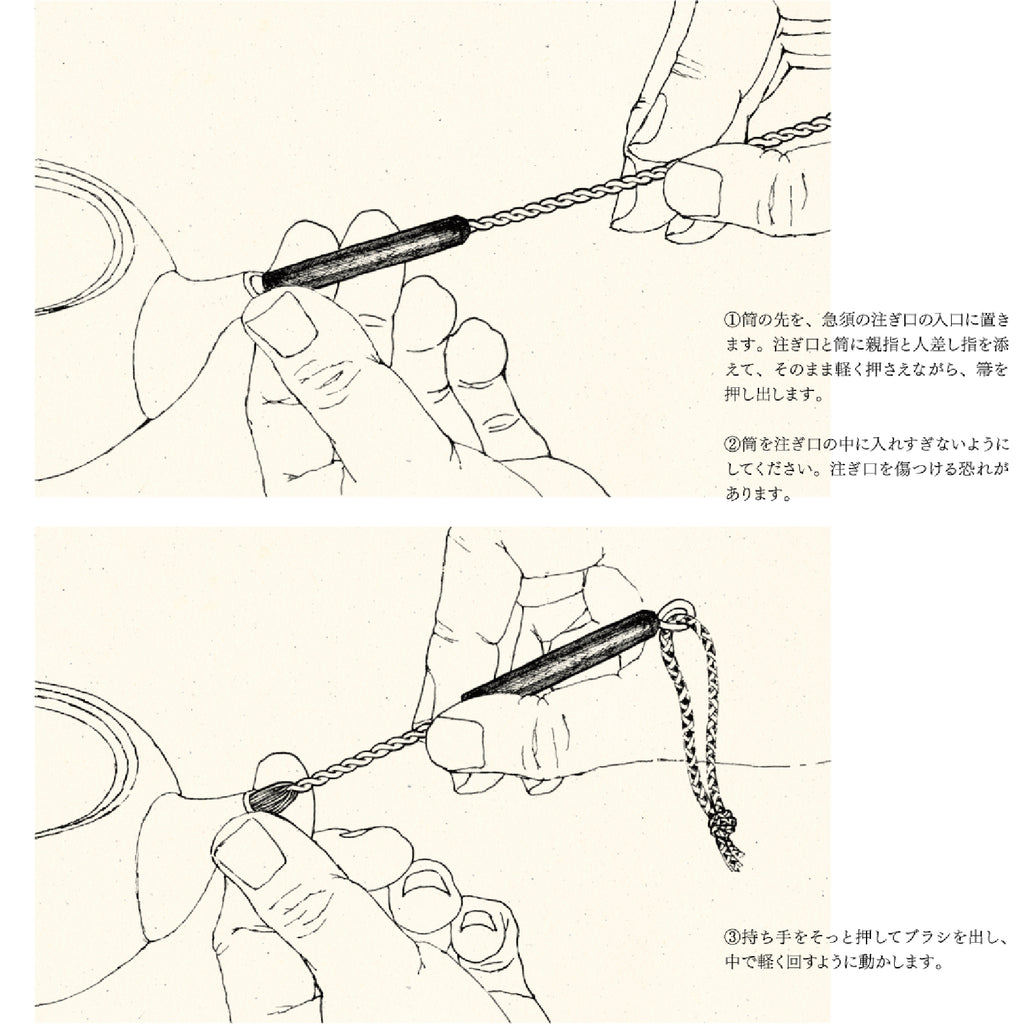 ①筒の先を、急須の注ぎ口の入口に置きます。注ぎ口と筒に親指と人差し指を添えて、そのまま軽く押さえながら、箒を押し出します。

②筒を注ぎ口の中に入れすぎないようにしてください。注ぎ口を傷つける恐れがあります。

③持ち手をそっと押してブラシを出し、中で軽く回すように動かします。